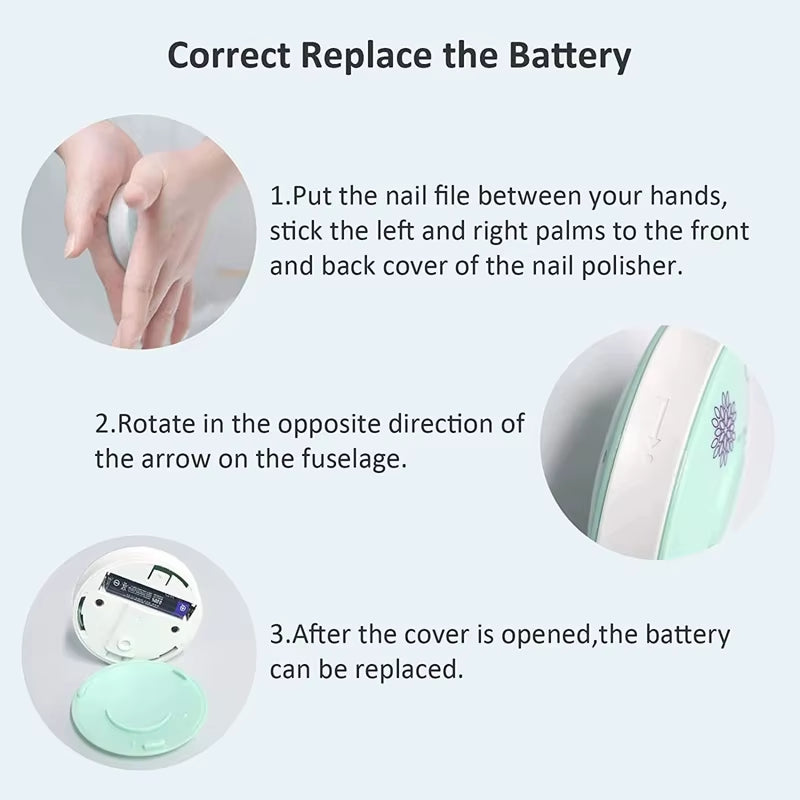 Correct Replace the Battery

1.Put the nail file between your hands, stick the left and right palms to the front and back cover of the nail polisher.

2.Rotate in the opposite direction of the arrow on the fuselage.

3.After the cover is opened,the battery can be replaced.